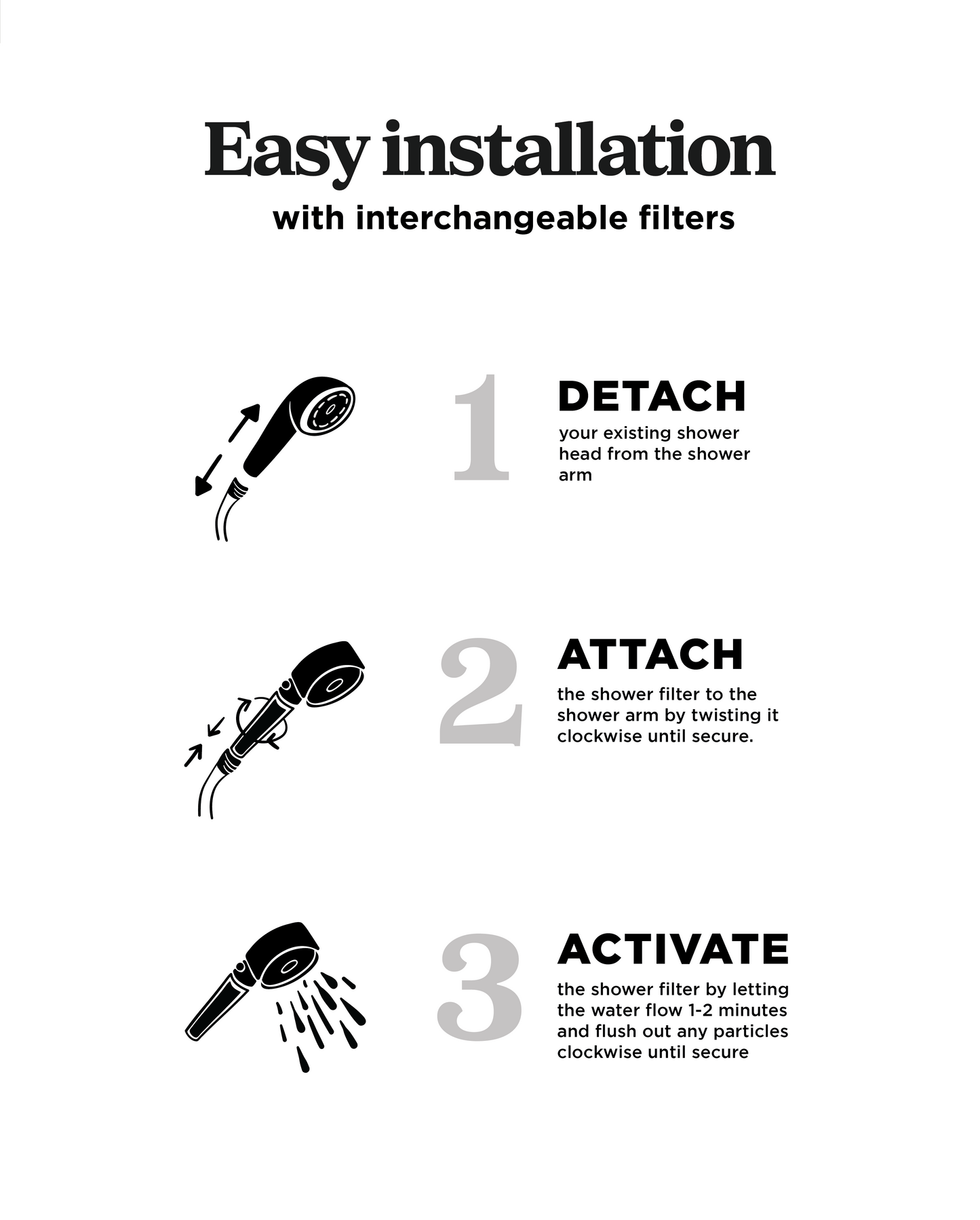 Easy installation

with interchangeable filters

1

DETACH

your existing shower head from the shower arm

2

ATTACH

the shower filter to the shower arm by twisting it clockwise until secure.

3

ACTIVATE

the shower filter by letting the water flow 1-2 minutes and flush out any particles clockwise until secure