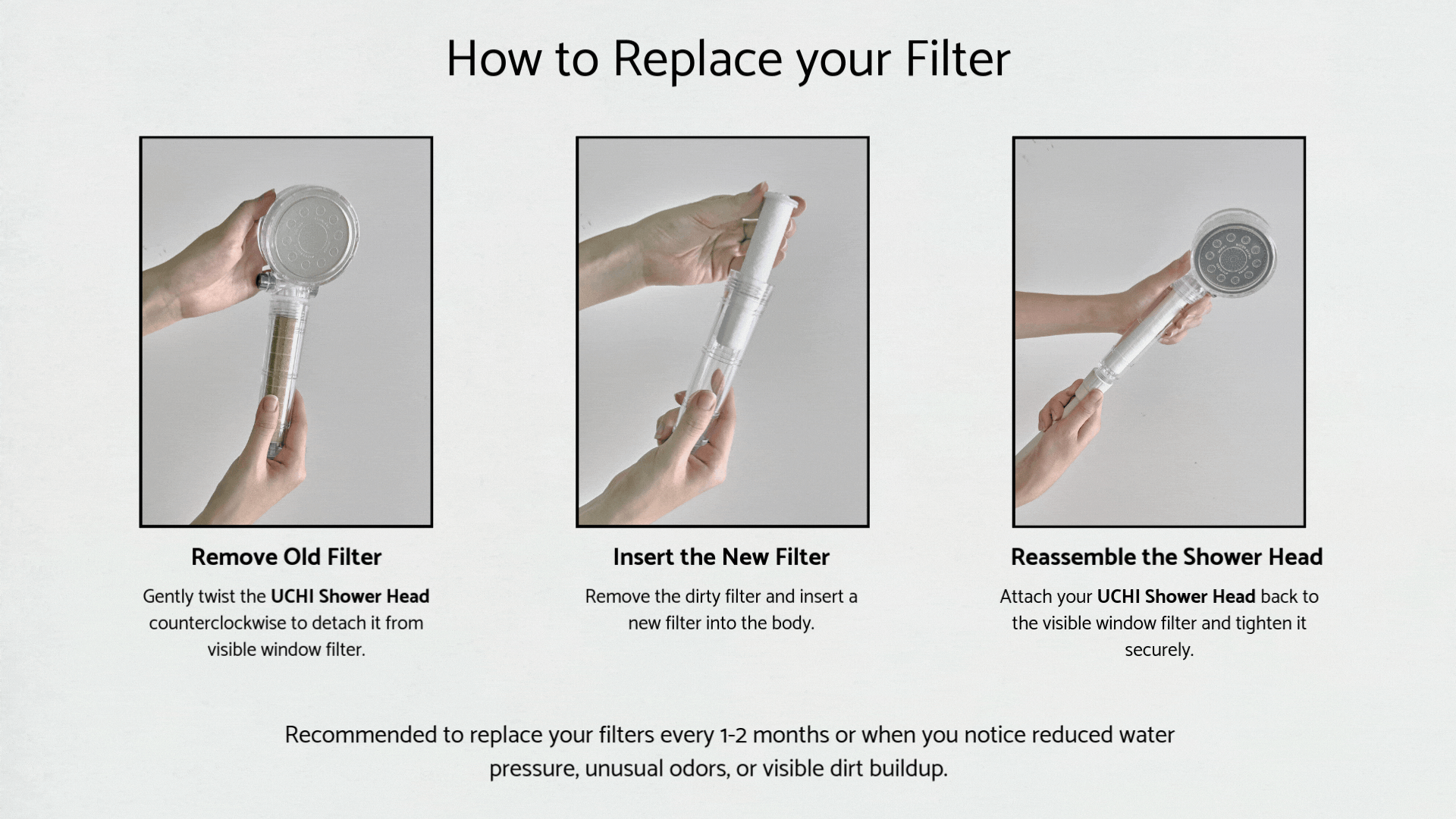 How to Replace your Filter

Remove Old Filter

Gently twist the UCHI Shower Head counterclockwise to detach it from visible window filter.

Insert the New Filter

Remove the dirty filter and insert a new filter into the body.

Reassemble the Shower Head

Attach your UCHI Shower Head back to the visible window filter and tighten it securely.

Recommended to replace your filters every 1-2 months or when you notice reduced water pressure, unusual odors, or visible dirt buildup.